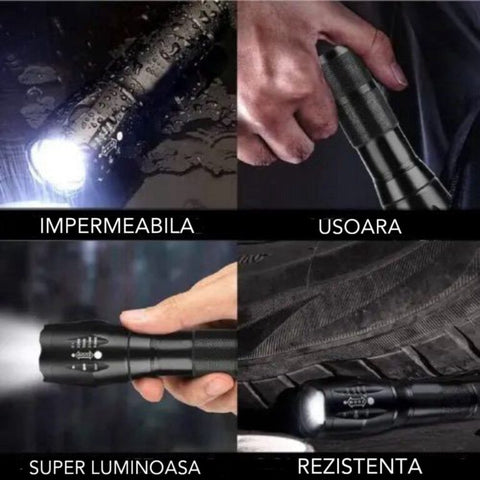 IMPERMEABILA

USOARA

SUPER LUMINOASA

REZISTENTA